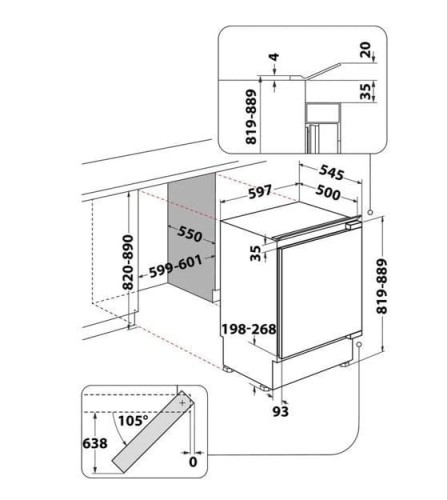 4
20
35
819-889
545
597
500
550
35
820-890
599-601
819-889
198-268
93
105°
638
0