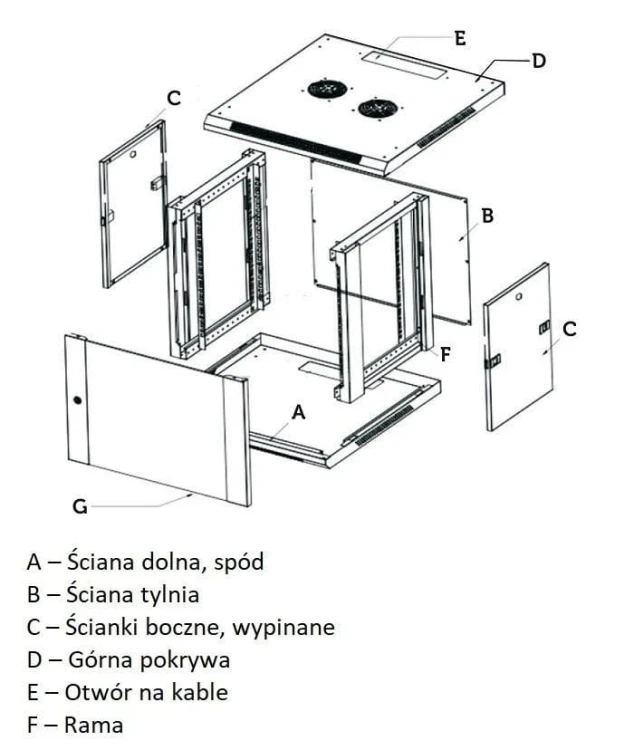 E
D
C
B
C
F
A
G

A – Ściana dolna, spód
B – Ściana tylnia
C – Ścianki boczne, wypinane
D – Górna pokrywa
E – Otwór na kable
F – Rama