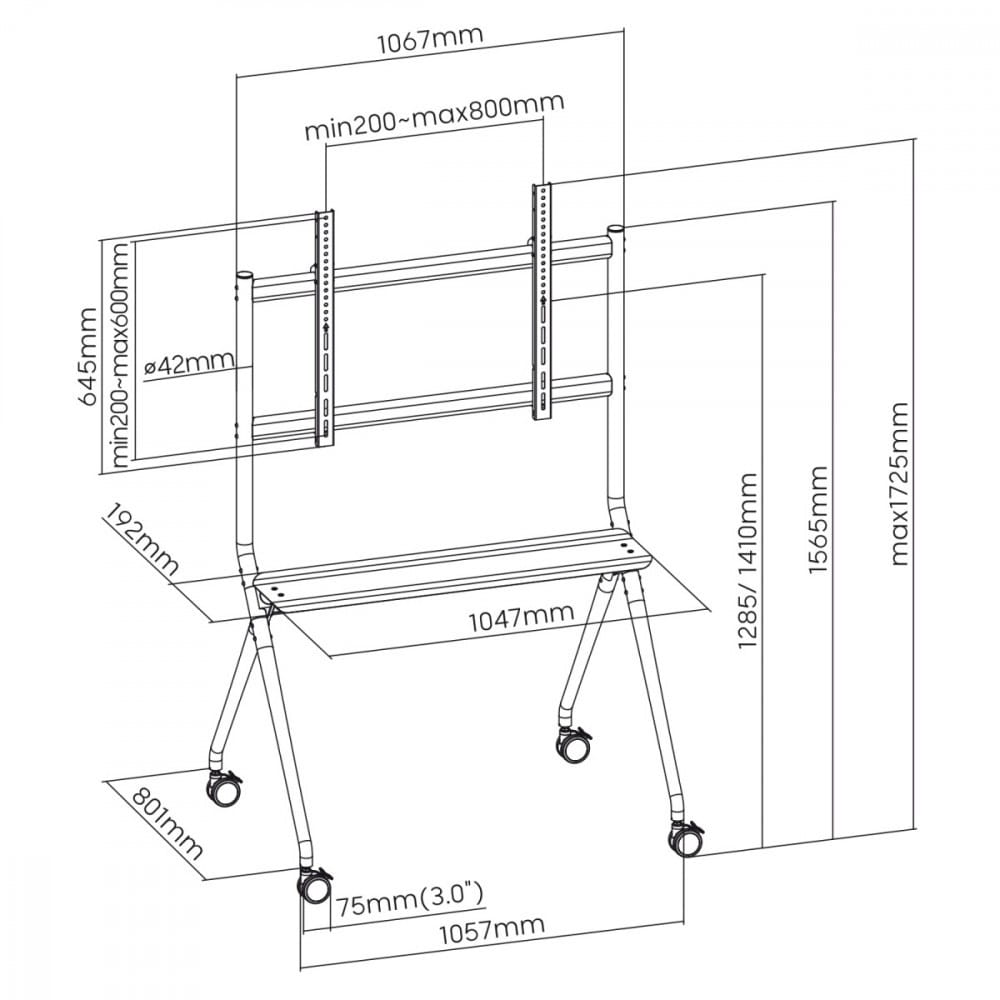 1067mm

min200~max800mm

645mm

min200~max600mm

ø42mm

192mm

1047mm

1285/ 1410mm

1565mm

max1725mm

801mm

75mm(3.0")

1057mm