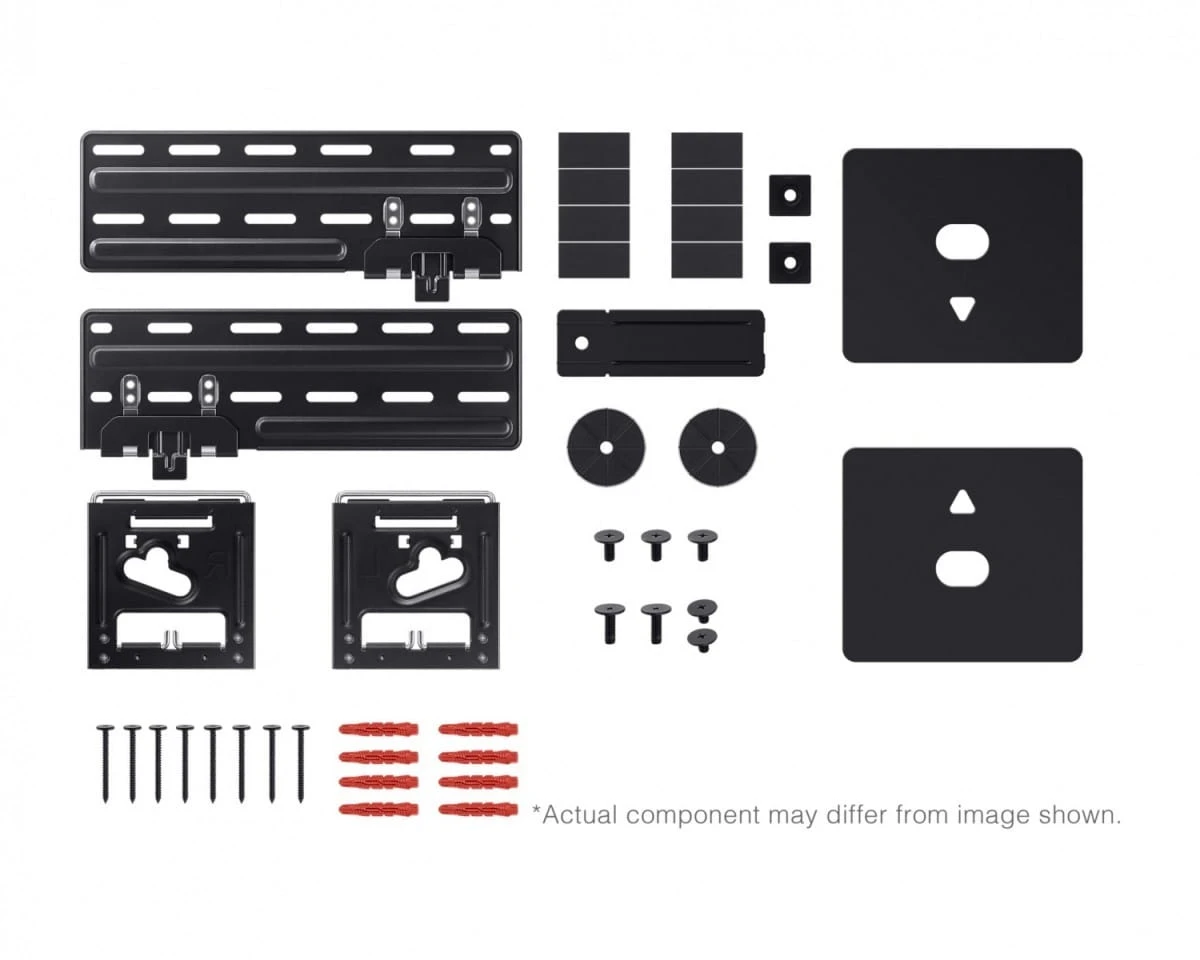 *Actual component may differ from image shown.