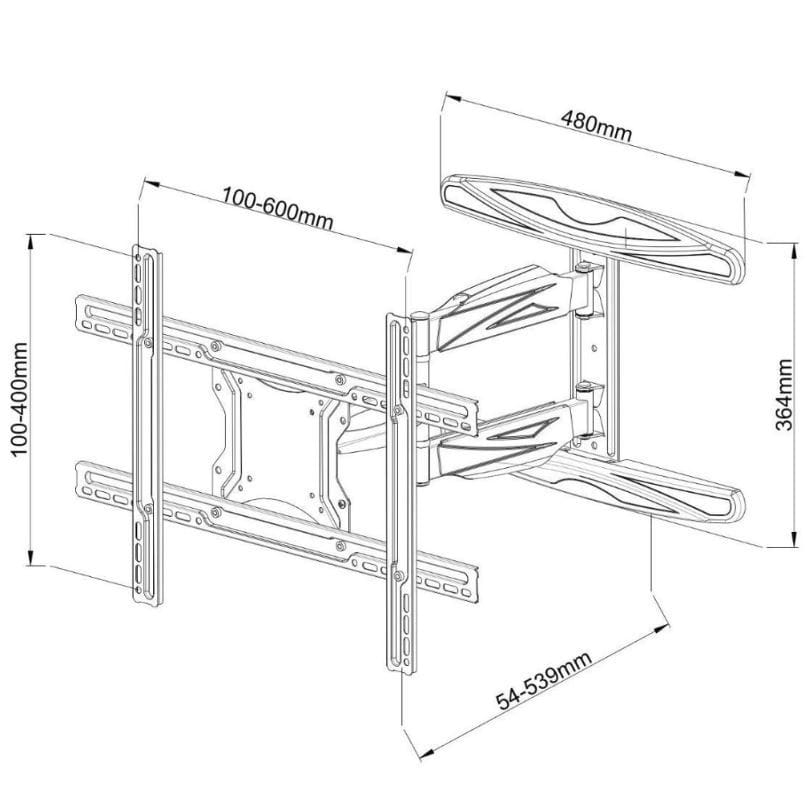 480mm

100-600mm

100-400mm

364mm

54-539mm