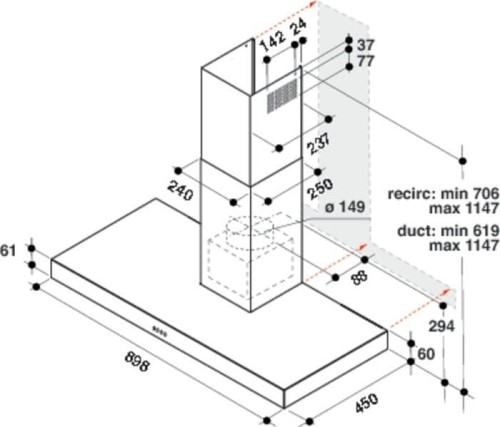 142
24
37
77
237
240
250
ø 149
recirc: min 706
max 1147
duct: min 619
max 1147
61
88
294
60
898
450